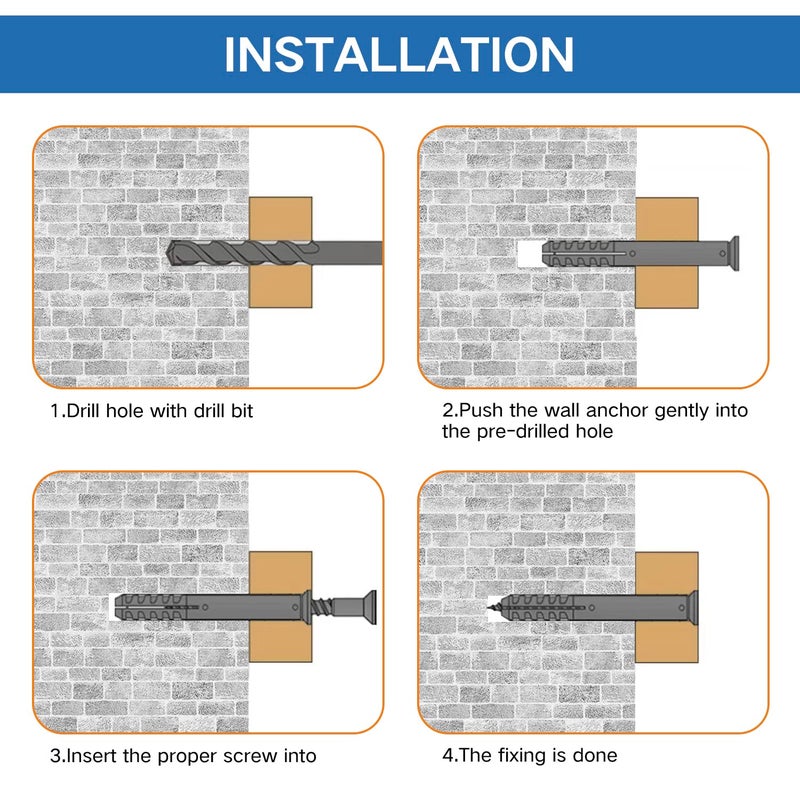 INSTALLATION

1.Drill hole with drill bit

2.Push the wall anchor gently into the pre-drilled hole

3.Insert the proper screw into

4.The fixing is done